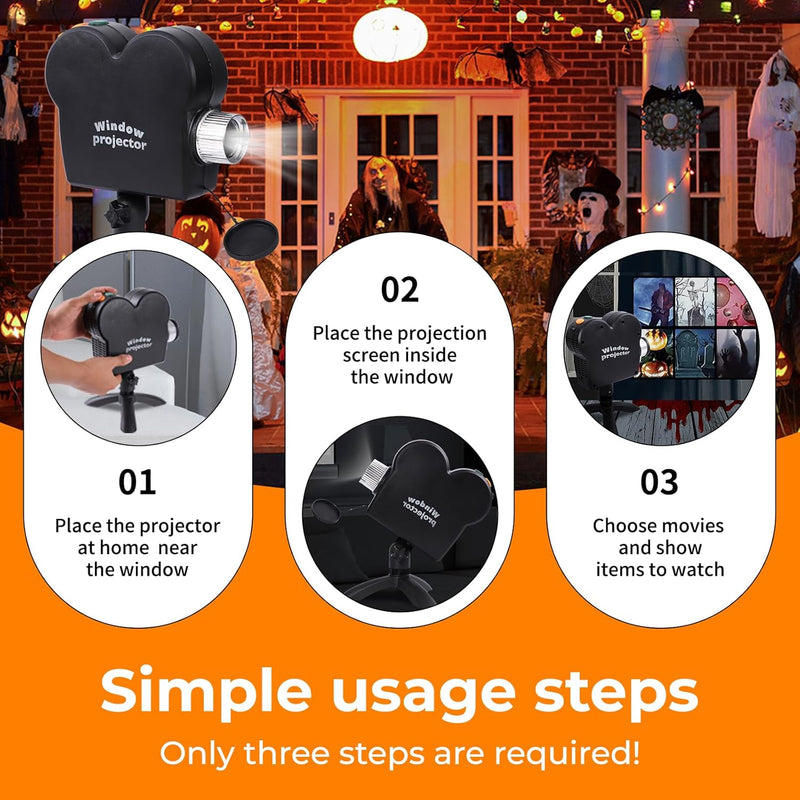 Window projector

Window projector

01

Place the projector at home near the window

02

Place the projection screen inside the window

Window projector

Window projector

03

Choose movies and show items to watch

Simple usage steps

Only three steps are required!