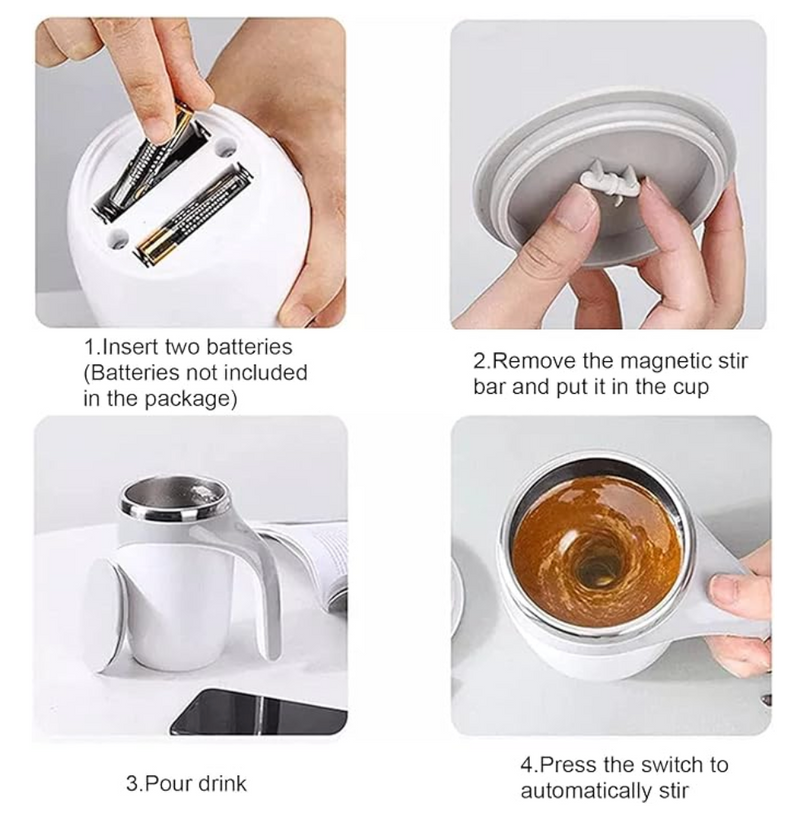 1.Insert two batteries (Batteries not included in the package)

2.Remove the magnetic stir bar and put it in the cup

3.Pour drink

4.Press the switch to automatically stir